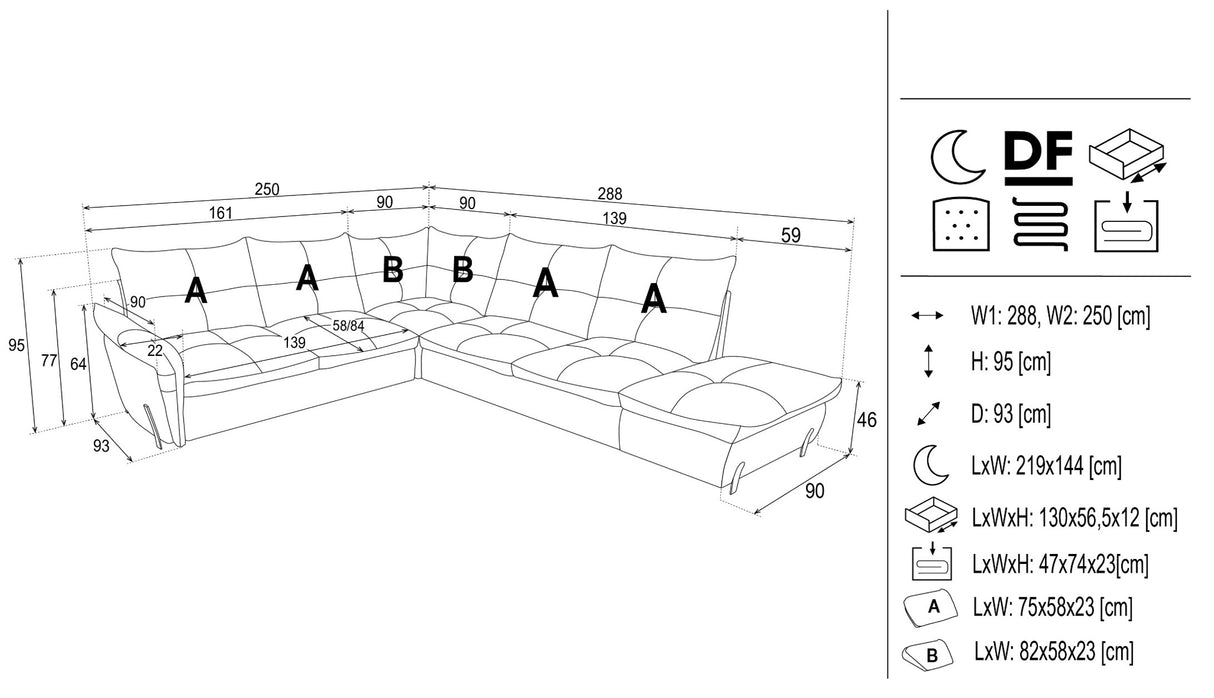 250
288
161
90
90
139
59
A
A
B
B
A
A
90
58/84
22
139
95
77
64
93
46
90

DF

W1: 288, W2: 250 [cm]
H: 95 [cm]
D: 93 [cm]
LxW: 219x144 [cm]
LxWxH: 130x56,5x12 [cm]
LxWxH: 47x74x23[cm]
A LxW: 75x58x23 [cm]
B LxW: 82x58x23 [cm]